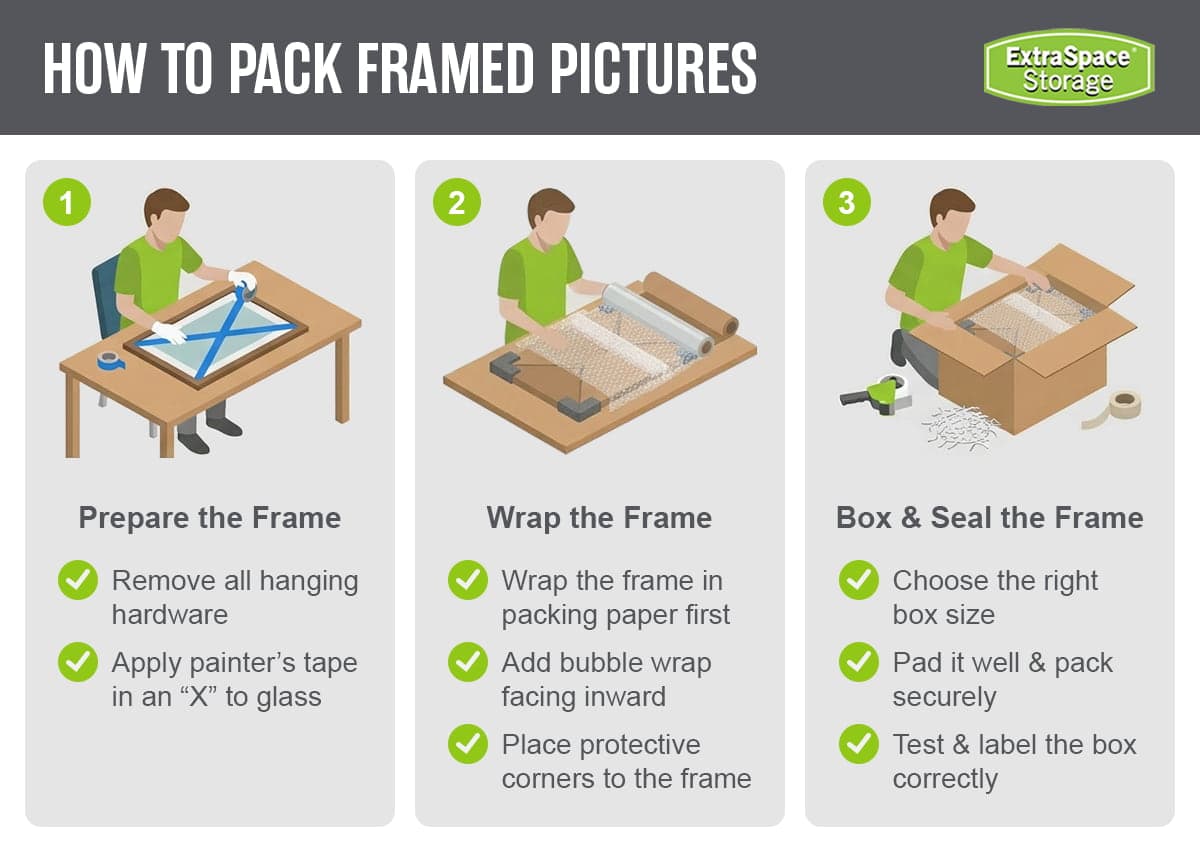 HOW TO PACK FRAMED PICTURES

ExtraSpace® Storage

1

Prepare the Frame

Remove all hanging hardware

Apply painter's tape in an "X" to glass

2

Wrap the Frame

Wrap the frame in packing paper first

Add bubble wrap facing inward

Place protective corners to the frame

3

Box & Seal the Frame

Choose the right box size

Pad it well & pack securely

Test & label the box correctly