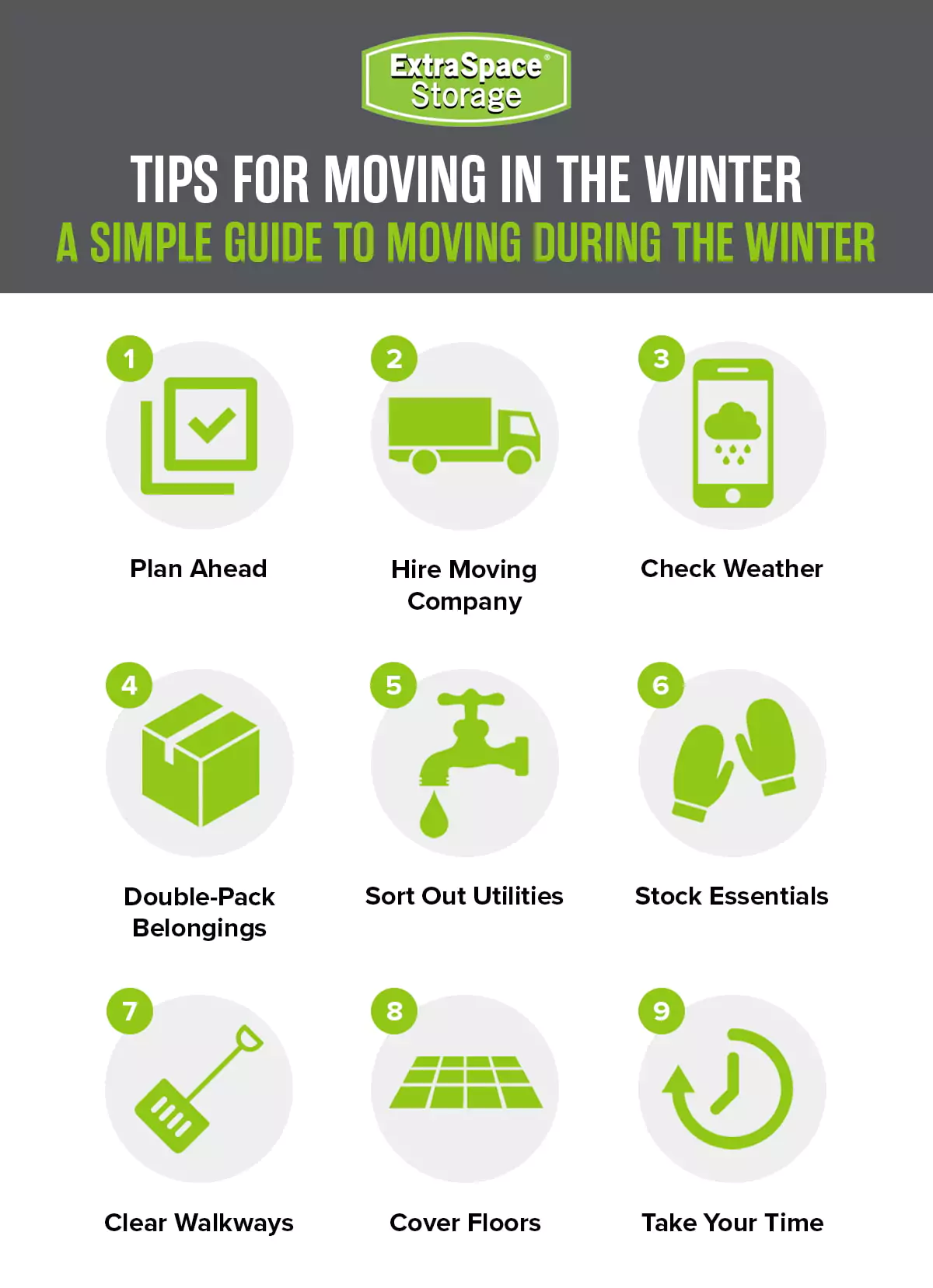 ExtraSpace® Storage

TIPS FOR MOVING IN THE WINTER

A SIMPLE GUIDE TO MOVING DURING THE WINTER

1
Plan Ahead

2
Hire Moving Company

3
Check Weather

4
Double-Pack Belongings

5
Sort Out Utilities

6
Stock Essentials

7
Clear Walkways

8
Cover Floors

9
Take Your Time