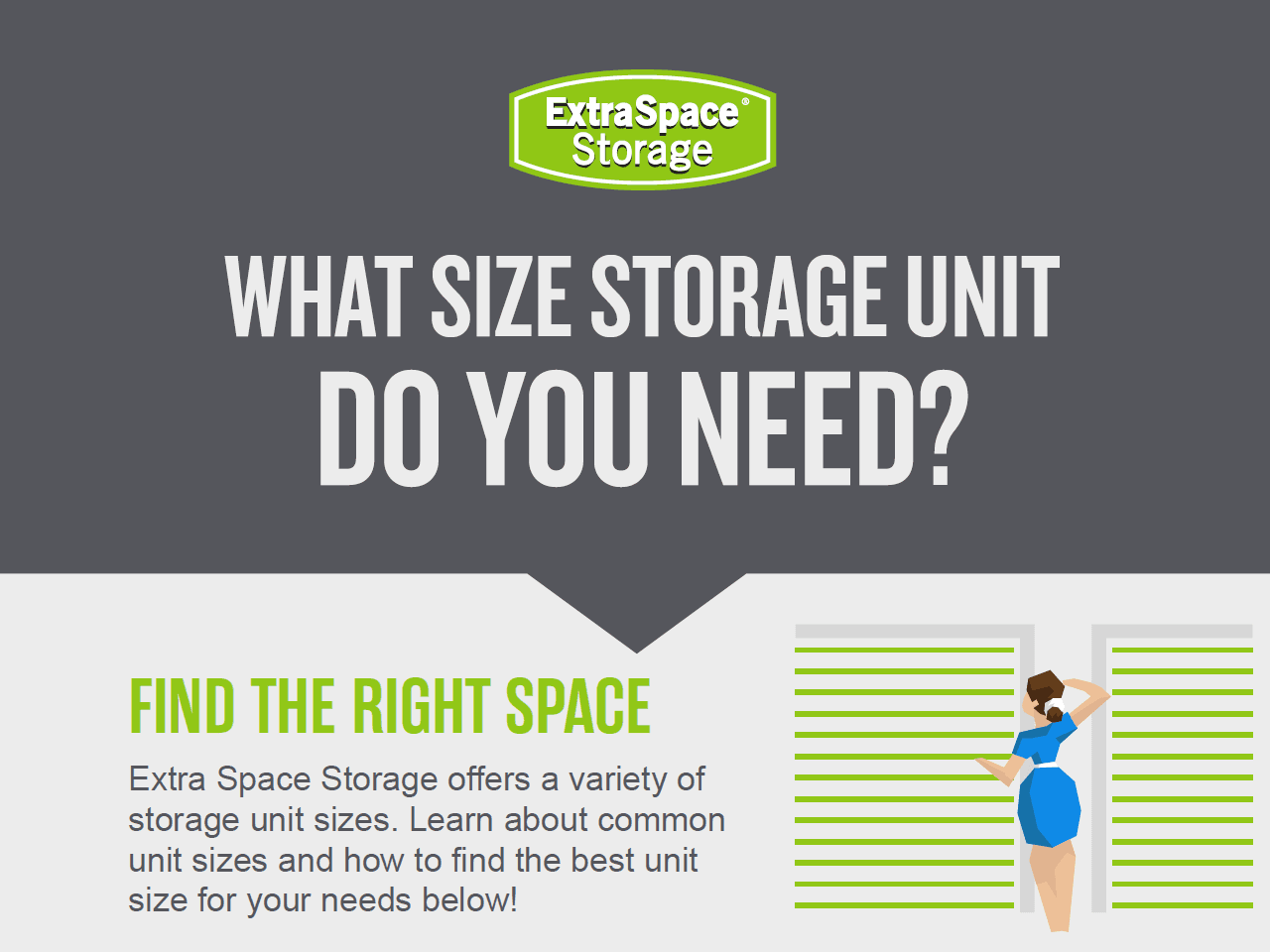 ExtraSpace® Storage

WHAT SIZE STORAGE UNIT DO YOU NEED?

FIND THE RIGHT SPACE

Extra Space Storage offers a variety of storage unit sizes. Learn about common unit sizes and how to find the best unit size for your needs below!