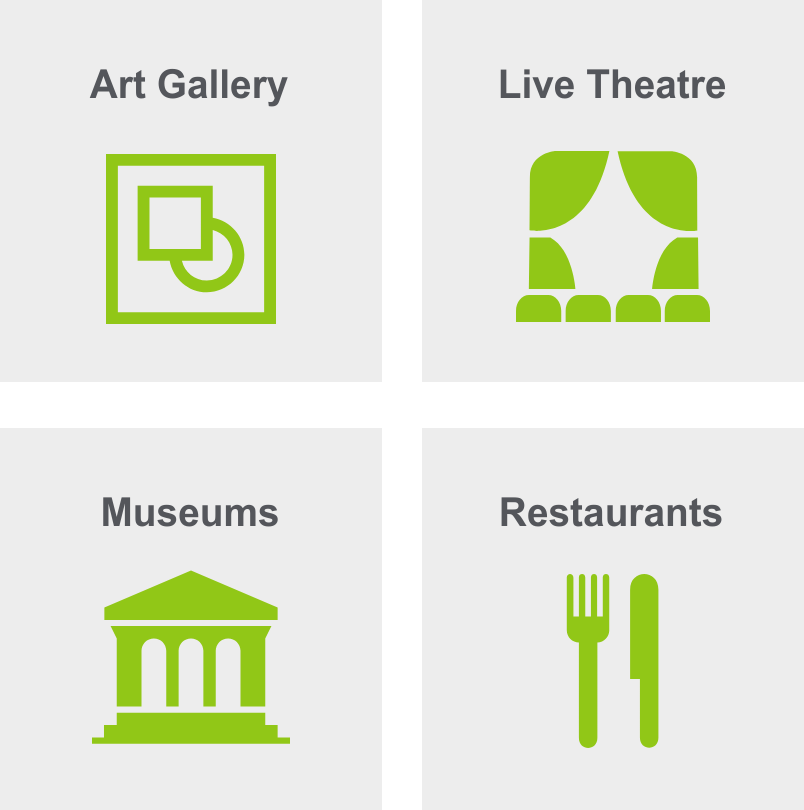 Art Gallery

Live Theatre

Museums

Restaurants