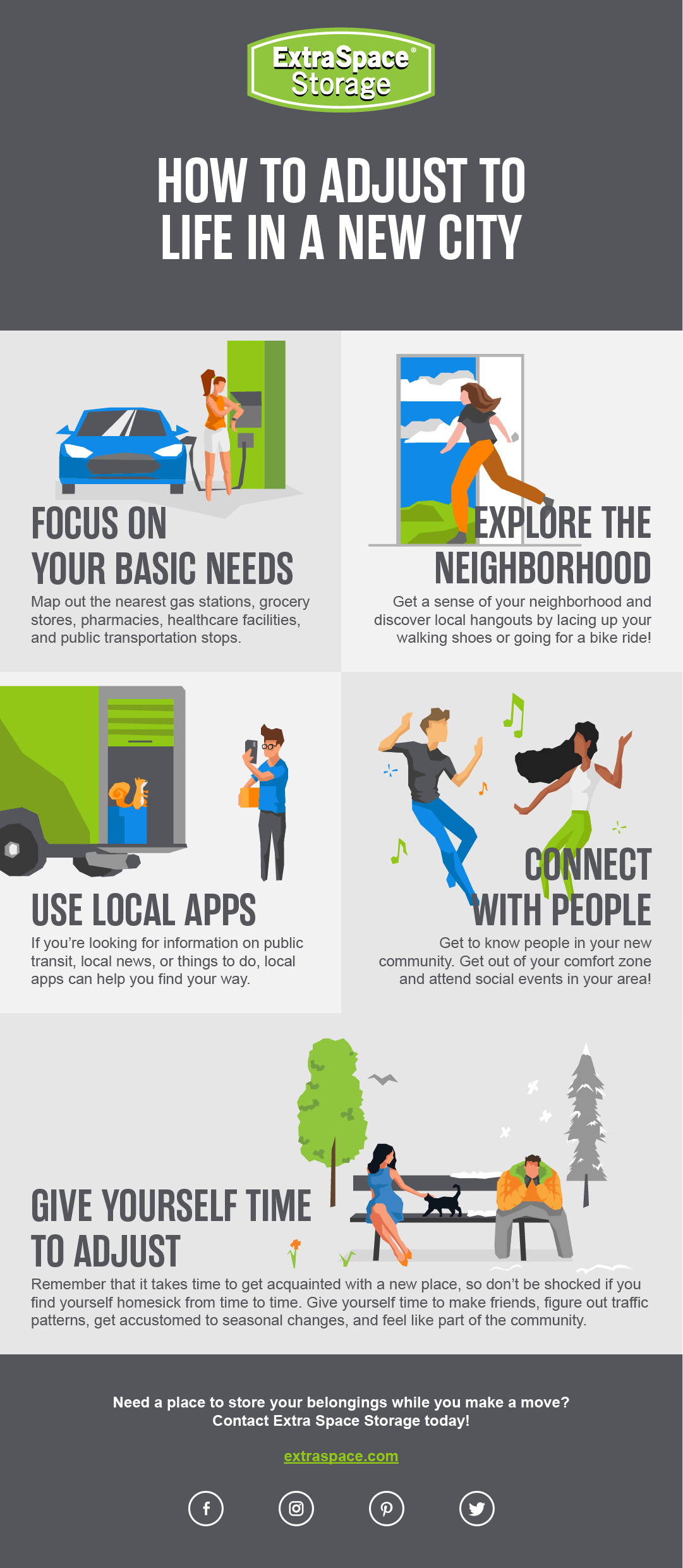 ExtraSpace® Storage

HOW TO ADJUST TO LIFE IN A NEW CITY

FOCUS ON YOUR BASIC NEEDS

Map out the nearest gas stations, grocery stores, pharmacies, healthcare facilities, and public transportation stops.

EXPLORE THE NEIGHBORHOOD

Get a sense of your neighborhood and discover local hangouts by lacing up your walking shoes or going for a bike ride!

USE LOCAL APPS

If you're looking for information on public transit, local news, or things to do, local apps can help you find your way.

CONNECT WITH PEOPLE

Get to know people in your new community. Get out of your comfort zone and attend social events in your area!

GIVE YOURSELF TIME TO ADJUST

Remember that it takes time to get acquainted with a new place, so don't be shocked if you find yourself homesick from time to time. Give yourself time to make friends, figure out traffic patterns, get accustomed to seasonal changes, and feel like part of the community.

Need a place to store your belongings while you make a move? Contact Extra Space Storage today!

extraspace.com