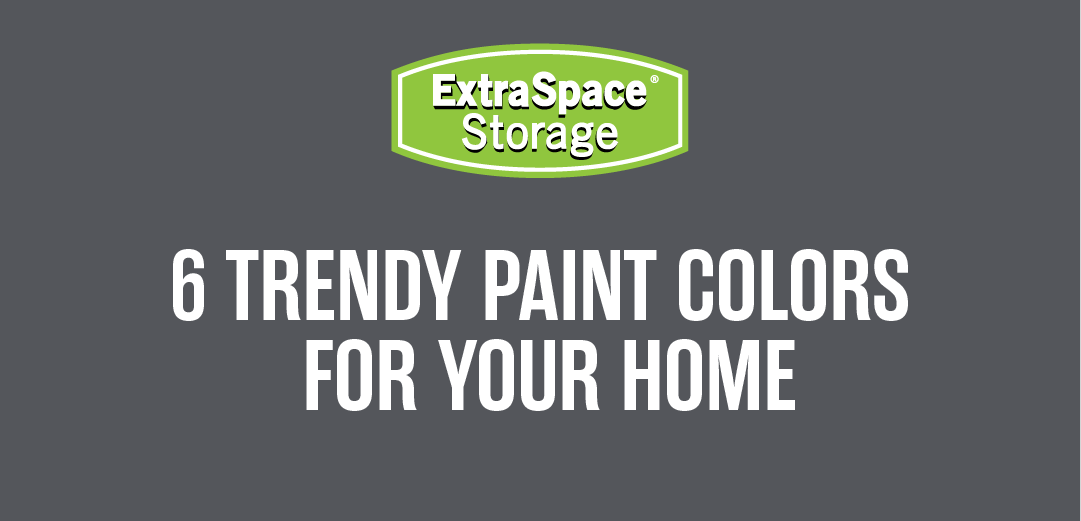 ExtraSpace®
Storage

6 TRENDY PAINT COLORS FOR YOUR HOME