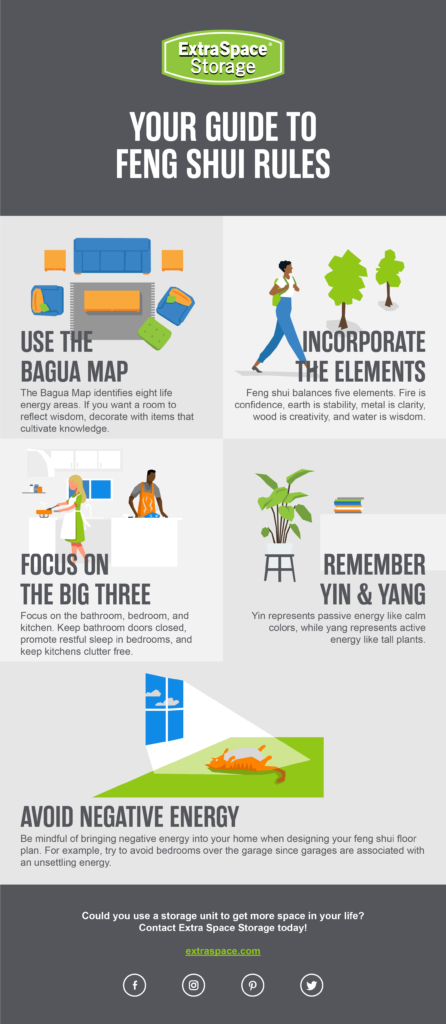 Extra Space® Storage

YOUR GUIDE TO FENG SHUI RULES

USE THE BAGUA MAP

The Bagua Map identifies eight life energy areas. If you want a room to reflect wisdom, decorate with items that cultivate knowledge.

INCORPORATE THE ELEMENTS

Feng shui balances five elements. Fire is confidence, earth is stability, metal is clarity, wood is creativity, and water is wisdom.

FOCUS ON THE BIG THREE

Focus on the bathroom, bedroom, and kitchen. Keep bathroom doors closed, promote restful sleep in bedrooms, and keep kitchens clutter free.

REMEMBER YIN & YANG

Yin represents passive energy like calm colors, while yang represents active energy like tall plants.

AVOID NEGATIVE ENERGY

Be mindful of bringing negative energy into your home when designing your feng shui floor plan. For example, try to avoid bedrooms over the garage since garages are associated with an unsettling energy.

Could you use a storage unit to get more space in your life? Contact Extra Space Storage today!

extraspace.com