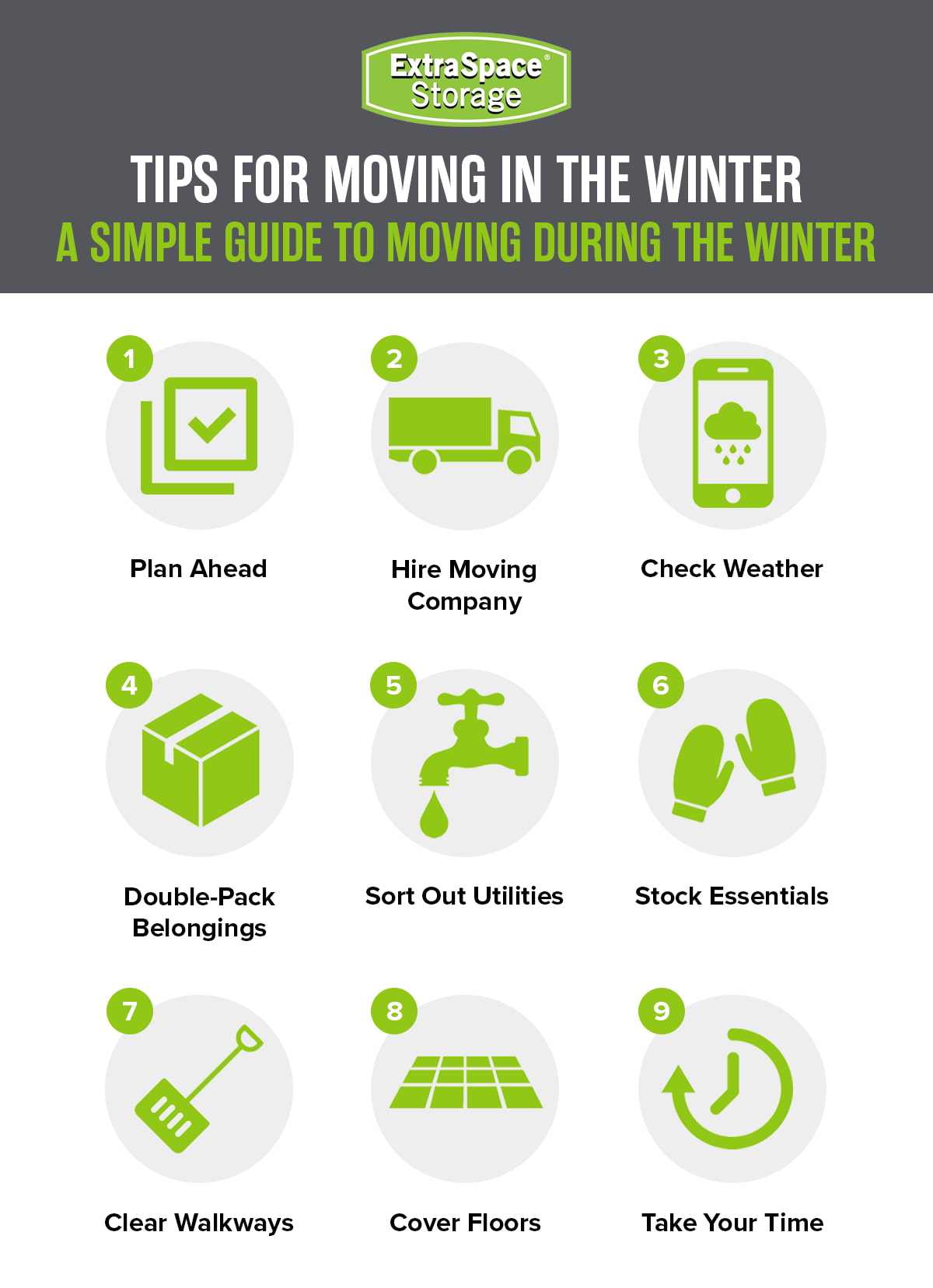 ExtraSpace® Storage

TIPS FOR MOVING IN THE WINTER
A SIMPLE GUIDE TO MOVING DURING THE WINTER

1
Plan Ahead

2
Hire Moving Company

3
Check Weather

4
Double-Pack Belongings

5
Sort Out Utilities

6
Stock Essentials

7
Clear Walkways

8
Cover Floors

9
Take Your Time