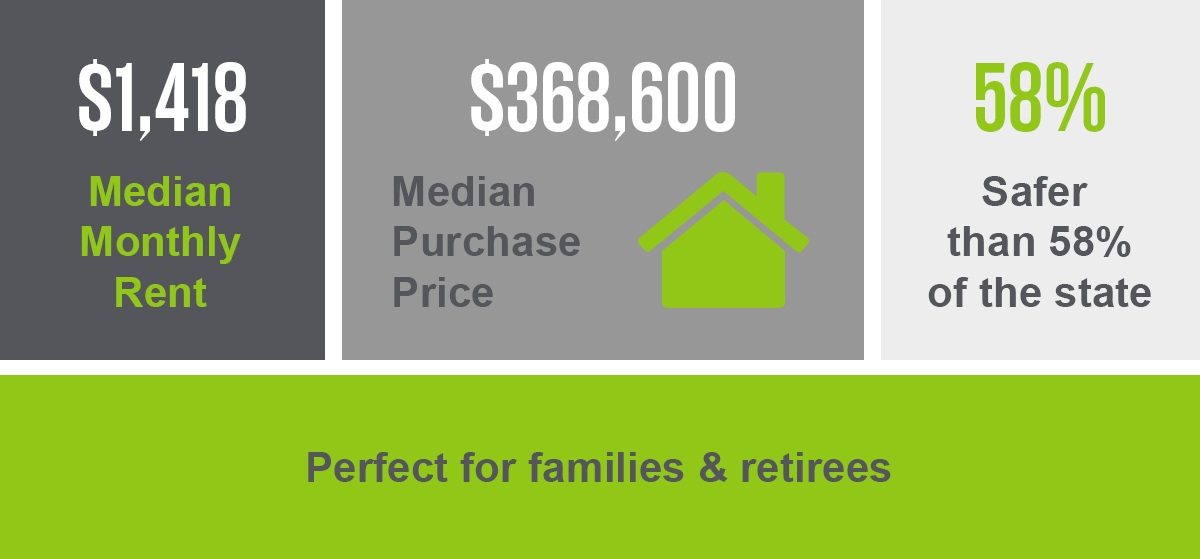 $1,418

Median Monthly Rent

$368,600

Median Purchase Price

58%

Safer than 58% of the state

Perfect for families & retirees