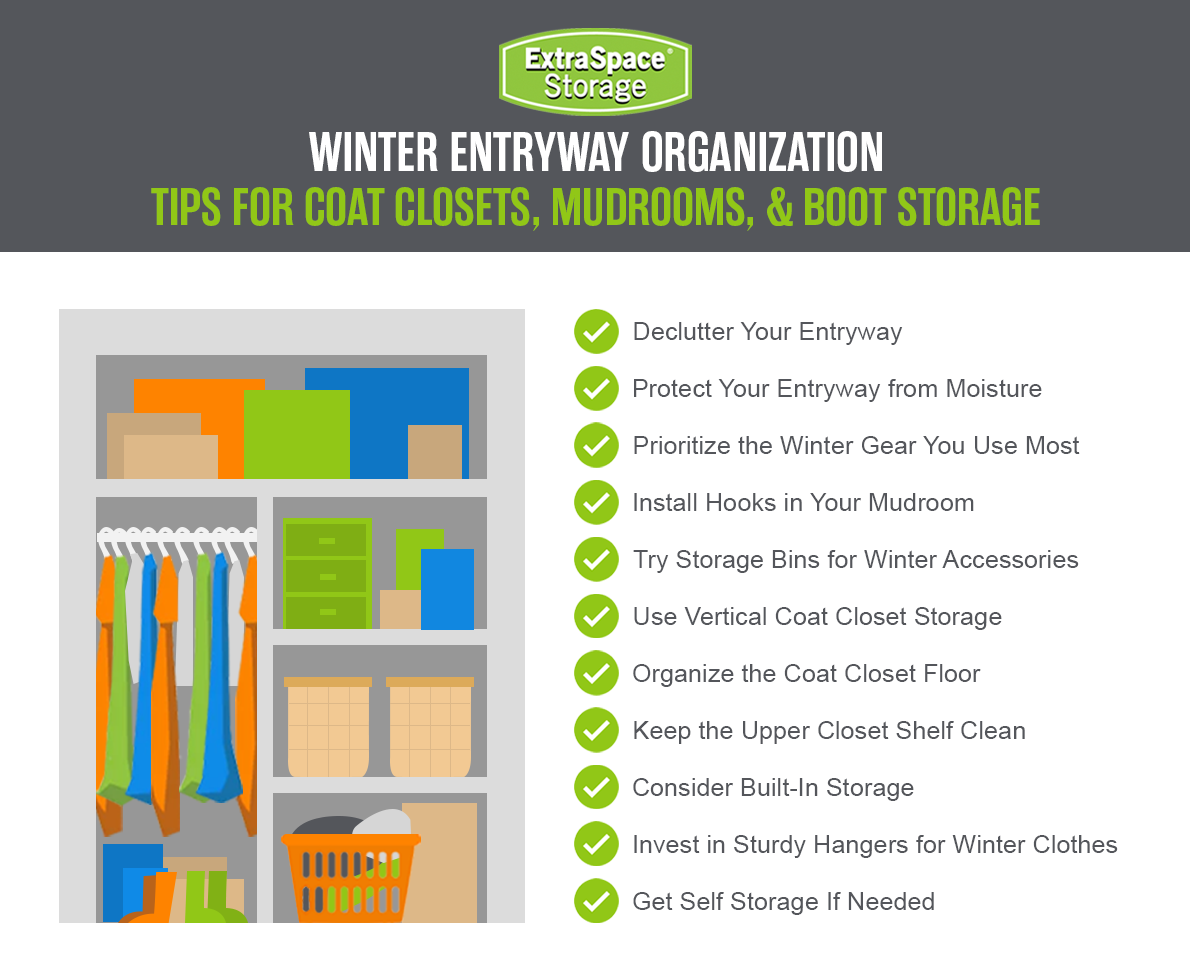 ExtraSpace® Storage

WINTER ENTRYWAY ORGANIZATION
TIPS FOR COAT CLOSETS, MUDROOMS, & BOOT STORAGE

Declutter Your Entryway
Protect Your Entryway from Moisture
Prioritize the Winter Gear You Use Most
Install Hooks in Your Mudroom
Try Storage Bins for Winter Accessories
Use Vertical Coat Closet Storage
Organize the Coat Closet Floor
Keep the Upper Closet Shelf Clean
Consider Built-In Storage
Invest in Sturdy Hangers for Winter Clothes
Get Self Storage If Needed